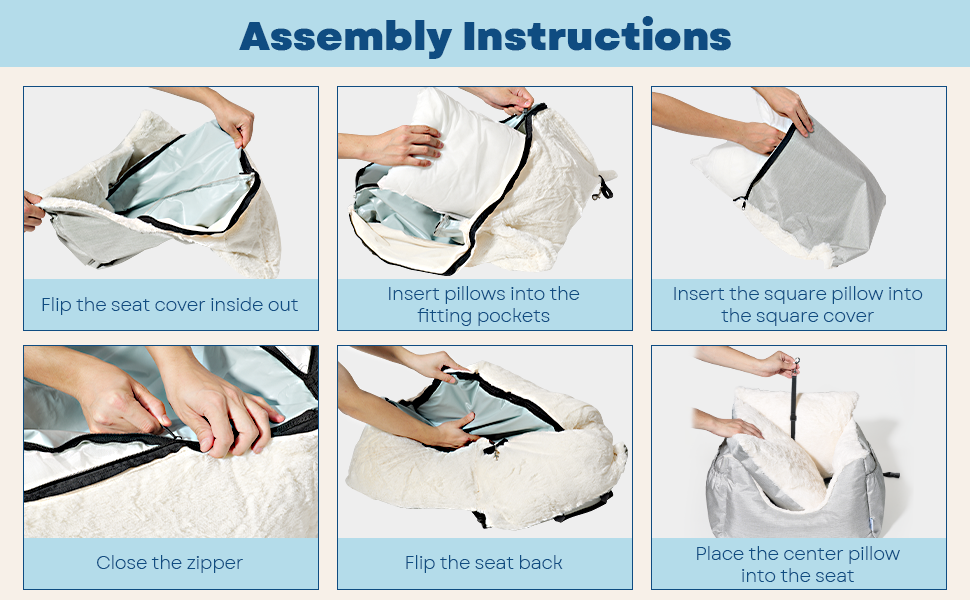 Assembly Instructions

Flip the seat cover inside out

Insert pillows into the fitting pockets

Insert the square pillow into the square cover

Close the zipper

Flip the seat back

Place the center pillow into the seat